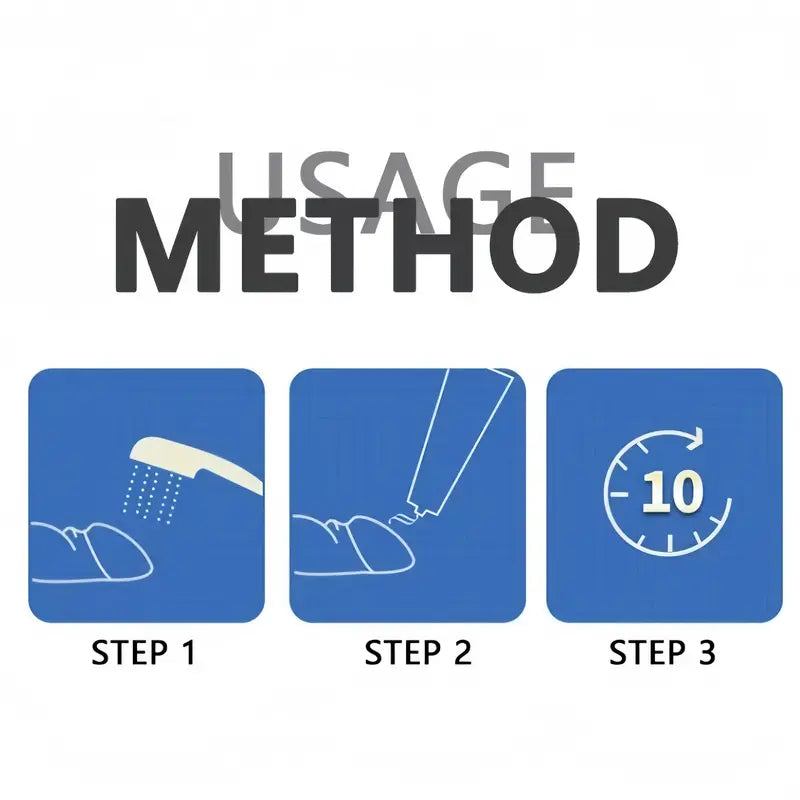 USAGE
METHOD

10

STEP 1

STEP 2

STEP 3