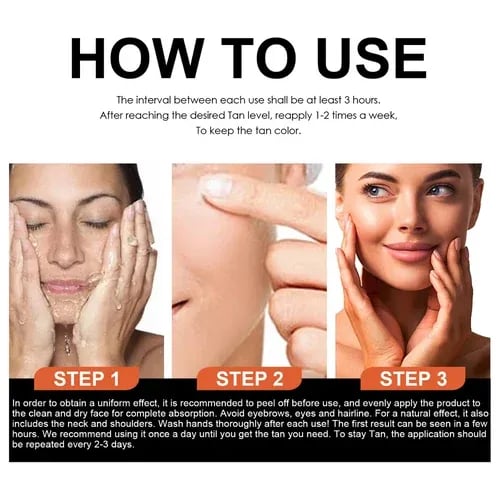 HOW TO USE

The interval between each use shall be at least 3 hours.
After reaching the desired Tan level, reapply 1-2 times a week,
To keep the tan color.

STEP 1

STEP 2

STEP 3

In order to obtain a uniform effect, it is recommended to peel off before use, and evenly apply the product to the clean and dry face for complete absorption. Avoid eyebrows, eyes and hairline. For a natural effect, it also includes the neck and shoulders. Wash hands thoroughly after each use! The first result can be seen in a few hours. We recommend using it once a day until you get the tan you need. To stay Tan, the application should be repeated every 2-3 days.