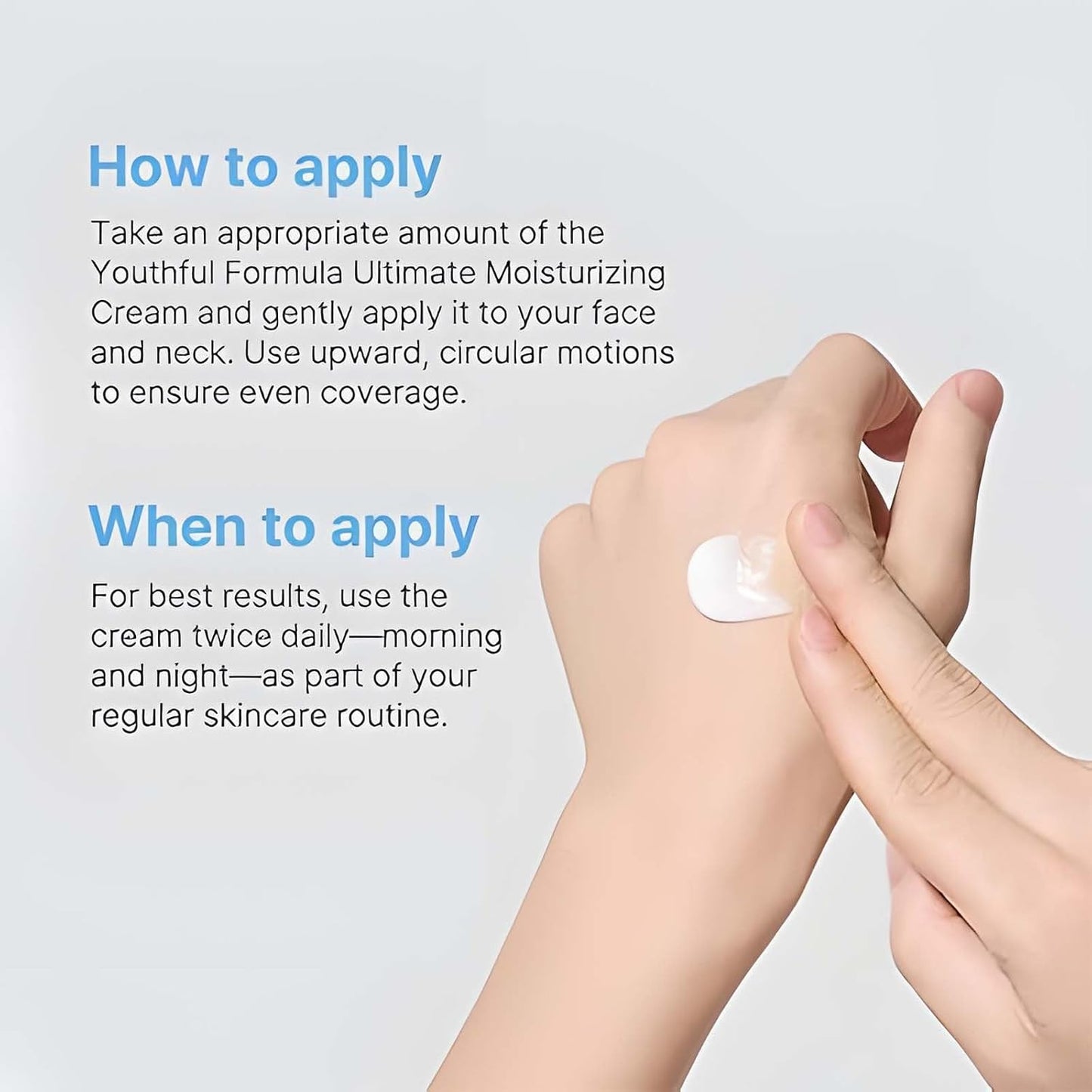 How to apply

Take an appropriate amount of the Youthful Formula Ultimate Moisturizing Cream and gently apply it to your face and neck. Use upward, circular motions to ensure even coverage.

When to apply

For best results, use the cream twice daily—morning and night—as part of your regular skincare routine.