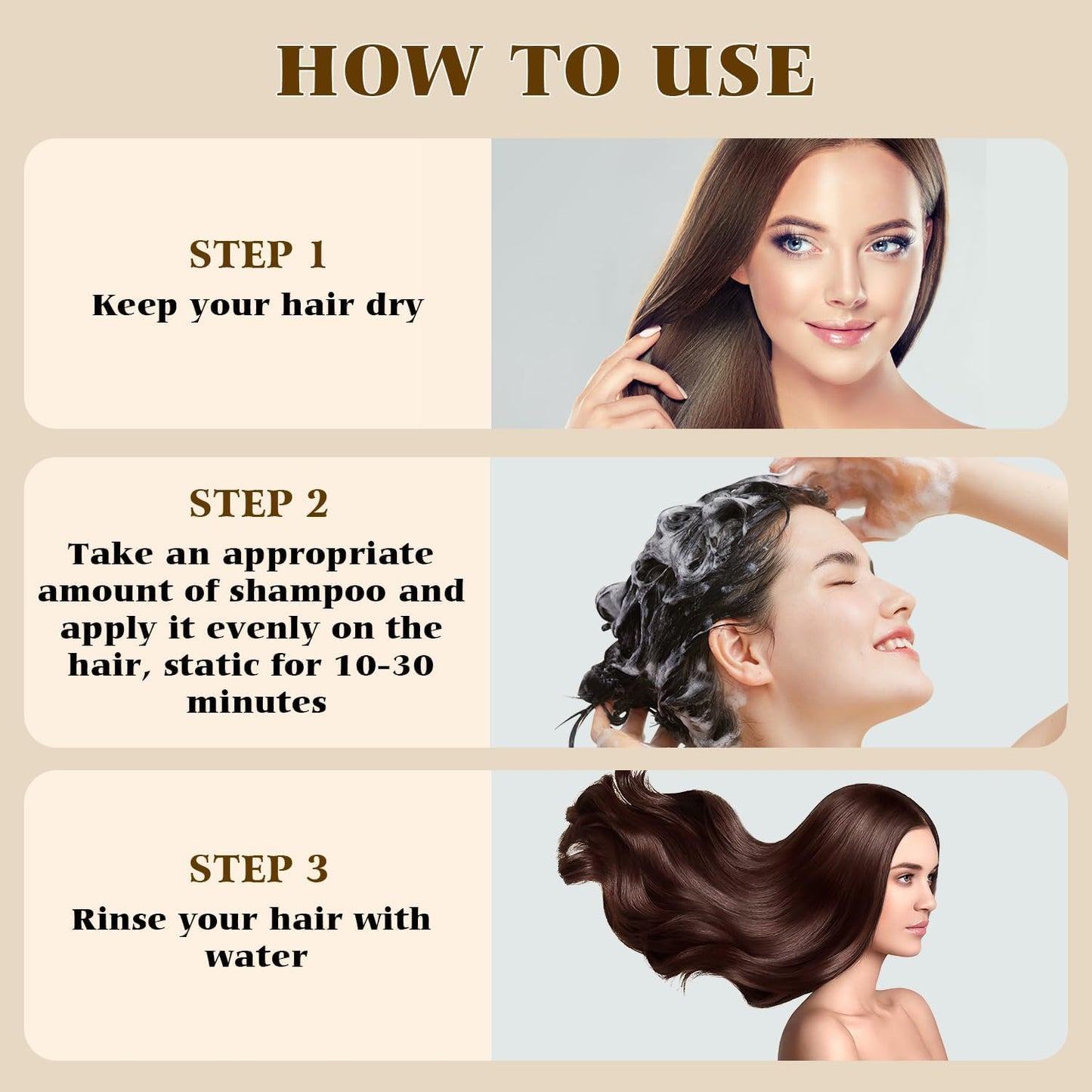 HOW TO USE

STEP 1
Keep your hair dry

STEP 2
Take an appropriate amount of shampoo and apply it evenly on the hair, static for 10-30 minutes

STEP 3
Rinse your hair with water