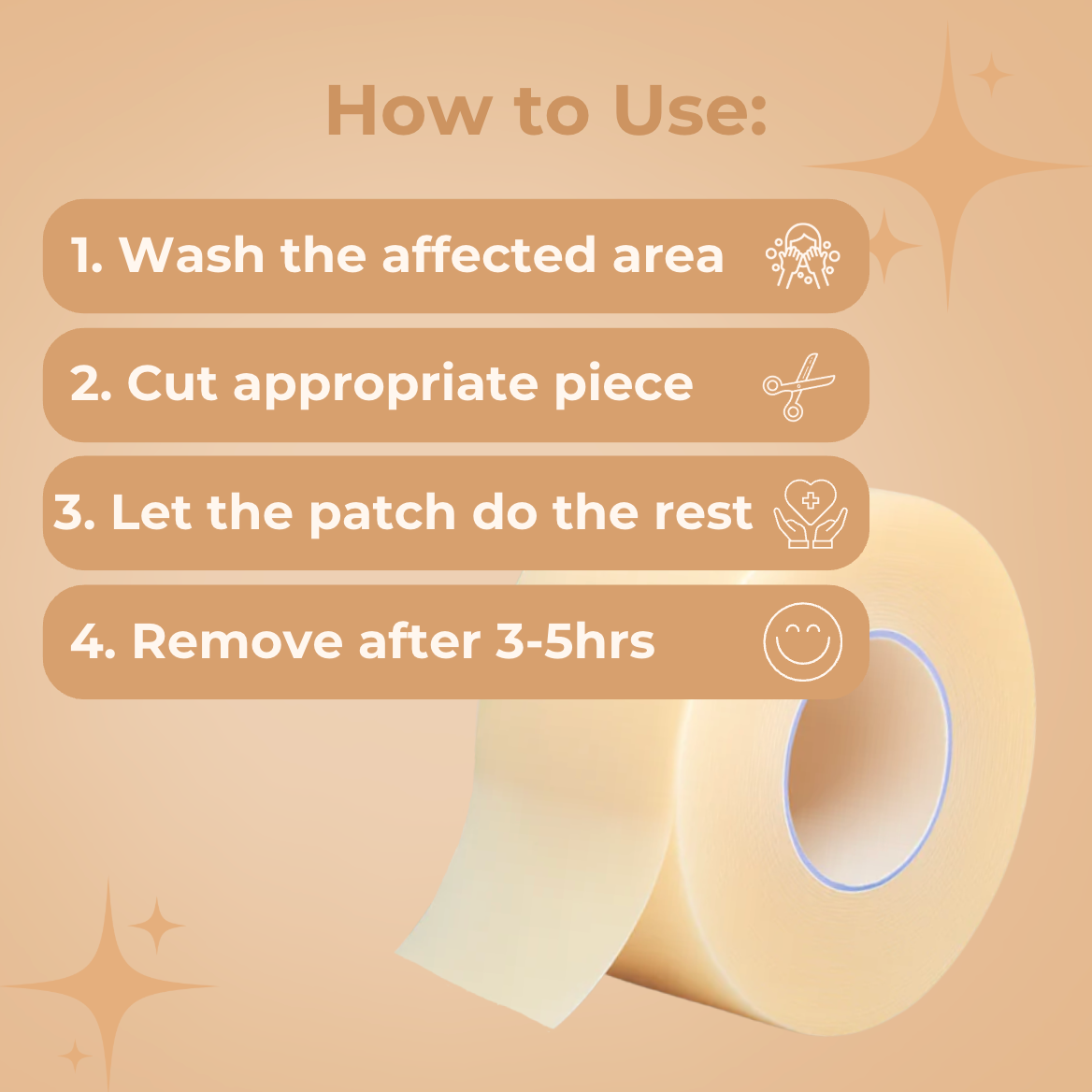 How to Use:

1. Wash the affected area

2. Cut appropriate piece

3. Let the patch do the rest

4. Remove after 3-5hrs